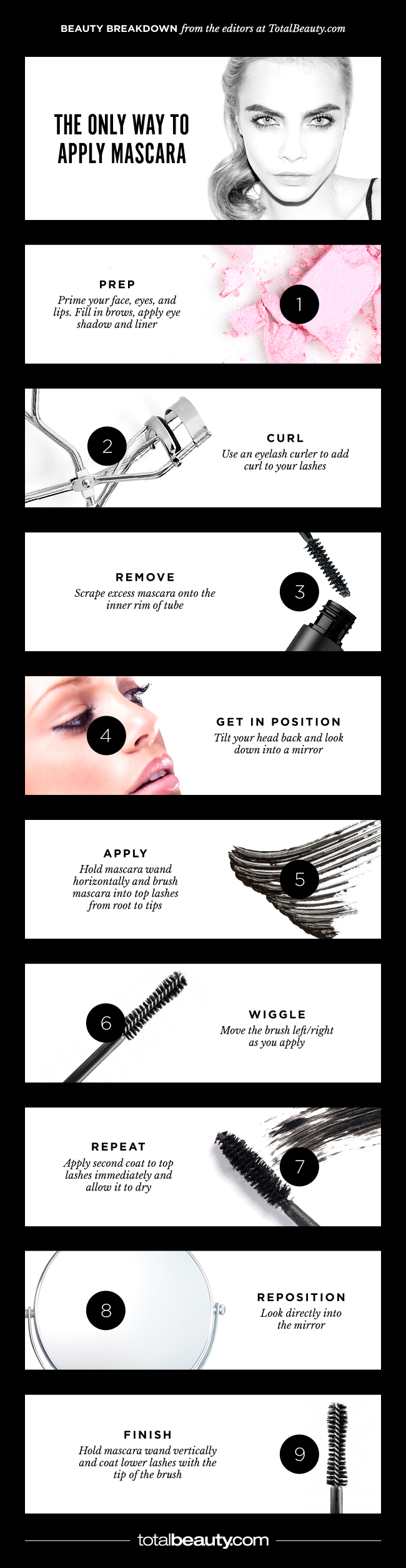 BEAUTY BREAKDOWN from the editors at TotalBeauty.com

THE ONLY WAY TO APPLY MASCARA

PREP
Prime your face, eyes, and lips. Fill in brows, apply eye shadow and liner

1

2

CURL
Use an eyelash curler to add curl to your lashes

REMOVE
Scrape excess mascara onto the inner rim of tube

3

4

GET IN POSITION
Tilt your head back and look down into a mirror

APPLY
Hold mascara wand horizontally and brush mascara into top lashes from root to tips

5

6

WIGGLE
Move the brush left/right as you apply

REPEAT
Apply second coat to top lashes immediately and allow it to dry

7

8

REPOSITION
Look directly into the mirror

FINISH
Hold mascara wand vertically and coat lower lashes with the tip of the brush

9

totalbeauty.com